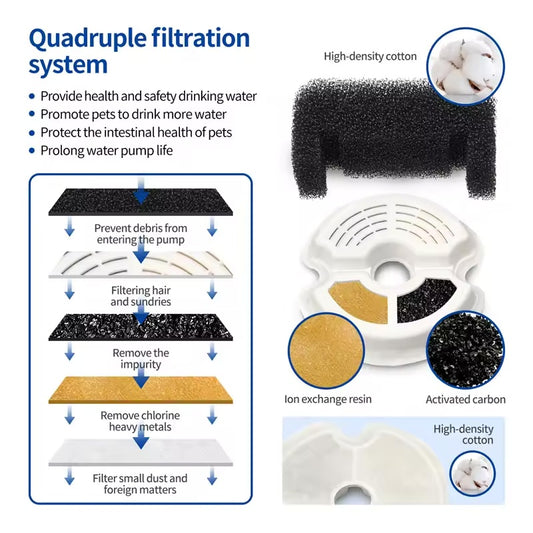 Quadruple filtration system

• Provide health and safety drinking water
• Promote pets to drink more water
• Protect the intestinal health of pets
• Prolong water pump life

Prevent debris from entering the pump

Filtering hair and sundries

Remove the impurity

Remove chlorine heavy metals

Filter small dust and foreign matters

High-density cotton

Ion exchange resin

Activated carbon

High-density cotton